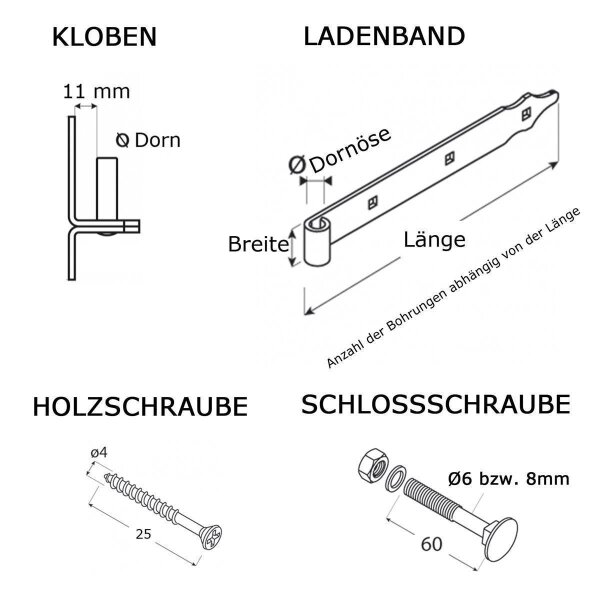 KLOBEN

11 mm

Ø Dorn

LADENBAND

Ø Dornöse

Breite

Länge

Anzahl der Bohrungen abhängig von der Länge

HOLZSCHRAUBE

ø4

25

SCHLOSSSCHRAUBE

Ø6 bzw. 8mm

60